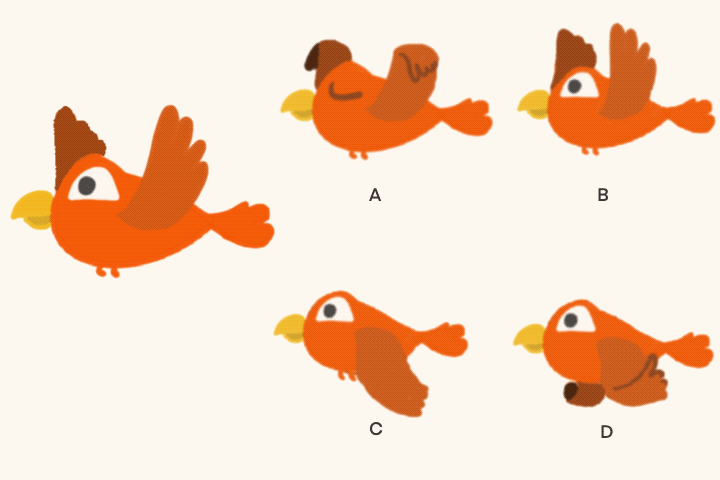 A

B

C

D