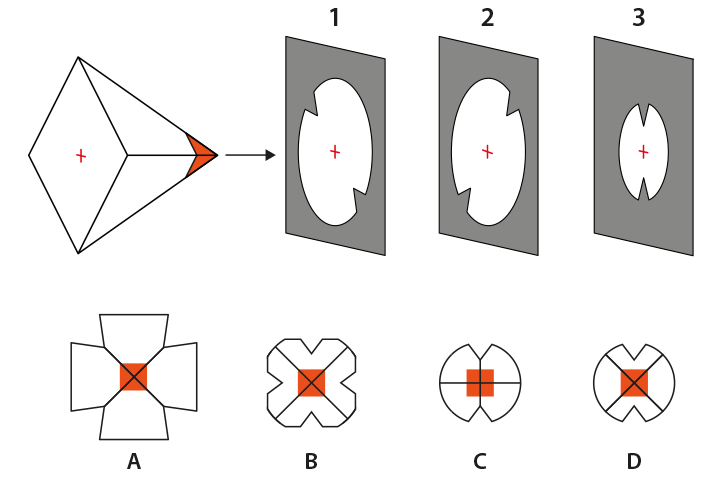 1
2
3

A
B
C
D