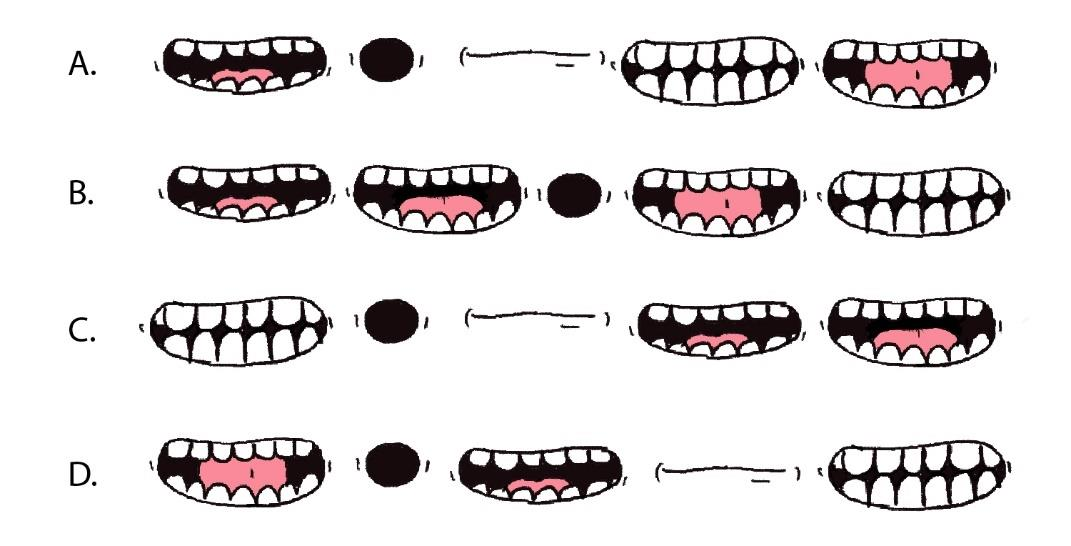 A.

B.

C.

D.